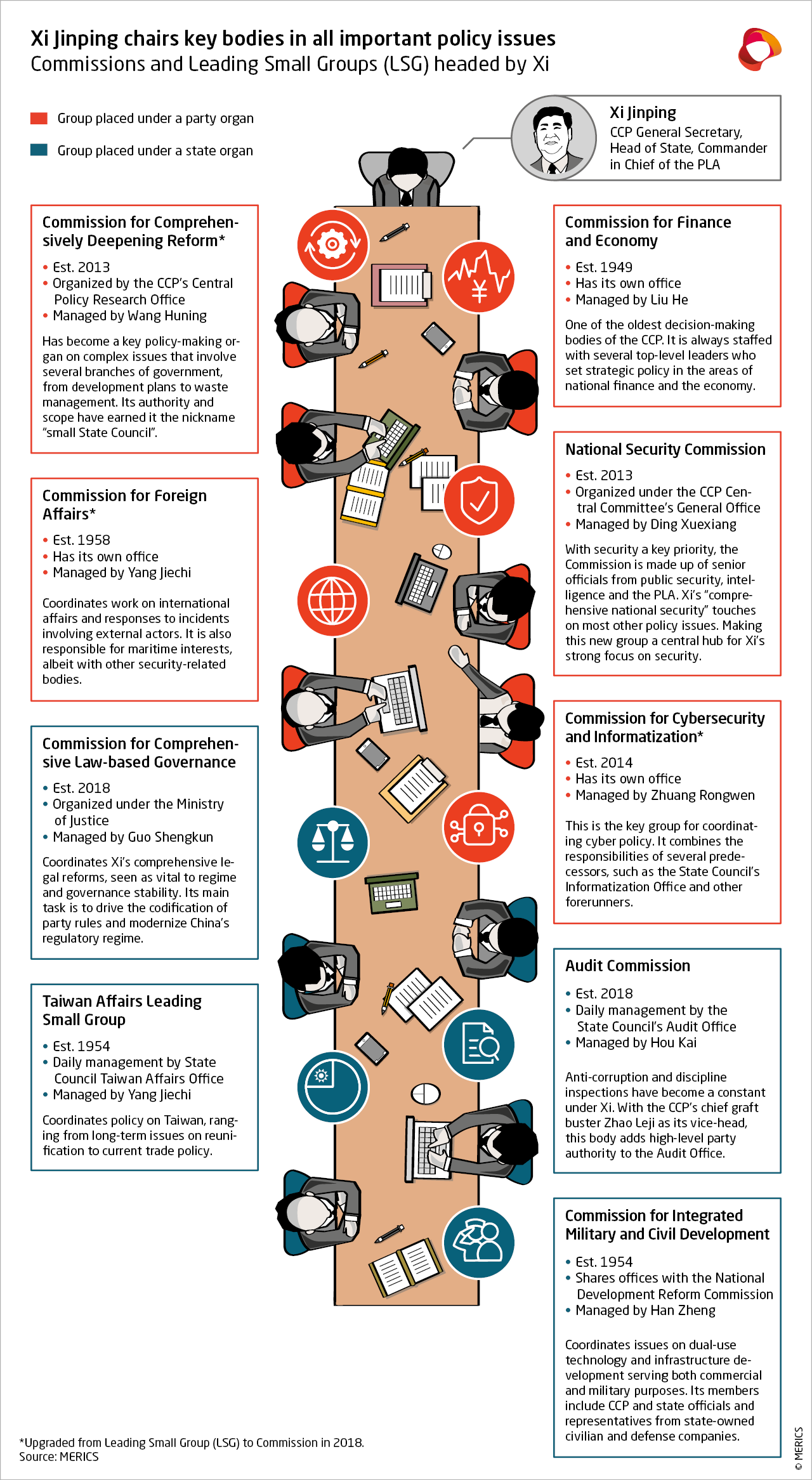 Xi Jinping chairs key bodies in all important policy issues
Commissions and Leading Small Groups (LSG) headed by Xi

Group placed under a party organ

Group placed under a state organ

Xi Jinping
CCP General Secretary, Head of State, Commander in Chief of the PLA

Commission for Comprehensively Deepening Reform*
• Est. 2013
• Organized by the CCP's Central Policy Research Office
• Managed by Wang Huning

Has become a key policy-making organ on complex issues that involve several branches of government, from development plans to waste management. Its authority and scope have earned it the nickname "small State Council".

Commission for Foreign Affairs*
• Est. 1958
• Has its own office
• Managed by Yang Jiechi

Coordinates work on international affairs and responses to incidents involving external actors. It is also responsible for maritime interests, albeit with other security-related bodies.

Commission for Comprehensive Law-based Governance
• Est. 2018
• Organized under the Ministry of Justice
• Managed by Guo Shengkun

Coordinates Xi's comprehensive legal reforms, seen as vital to regime and governance stability. Its main task is to drive the codification of party rules and modernize China's regulatory regime.

Taiwan Affairs Leading Small Group
• Est. 1954
• Daily management by State Council Taiwan Affairs Office
• Managed by Yang Jiechi

Coordinates policy on Taiwan, ranging from long-term issues on reunification to current trade policy.

Commission for Finance and Economy
• Est. 1949
• Has its own office
• Managed by Liu He

One of the oldest decision-making bodies of the CCP. It is always staffed with several top-level leaders who set strategic policy in the areas of national finance and the economy.

National Security Commission
• Est. 2013
• Organized under the CCP Central Committee's General Office
• Managed by Ding Xuexiang

With security a key priority, the Commission is made up of senior officials from public security, intelligence and the PLA. Xi's "comprehensive national security" touches on most other policy issues. Making this new group a central hub for Xi's strong focus on security.

Commission for Cybersecurity and Informatization*
• Est. 2014
• Has its own office
• Managed by Zhuang Rongwen

This is the key group for coordinating cyber policy. It combines the responsibilities of several predecessors, such as the State Council's Informatization Office and other forerunners.

Audit Commission
• Est. 2018
• Daily management by the State Council's Audit Office
• Managed by Hou Kai

Anti-corruption and discipline inspections have become a constant under Xi. With the CCP's chief graft buster Zhao Leji as its vice-head, this body adds high-level party authority to the Audit Office.

Commission for Integrated Military and Civil Development
• Est. 1954
• Shares offices with the National Development Reform Commission
• Managed by Han Zheng

Coordinates issues on dual-use technology and infrastructure development serving both commercial and military purposes. Its members include CCP and state officials and representatives from state-owned civilian and defense companies.

*Upgraded from Leading Small Group (LSG) to Commission in 2018.
Source: MERICS

© MERICS