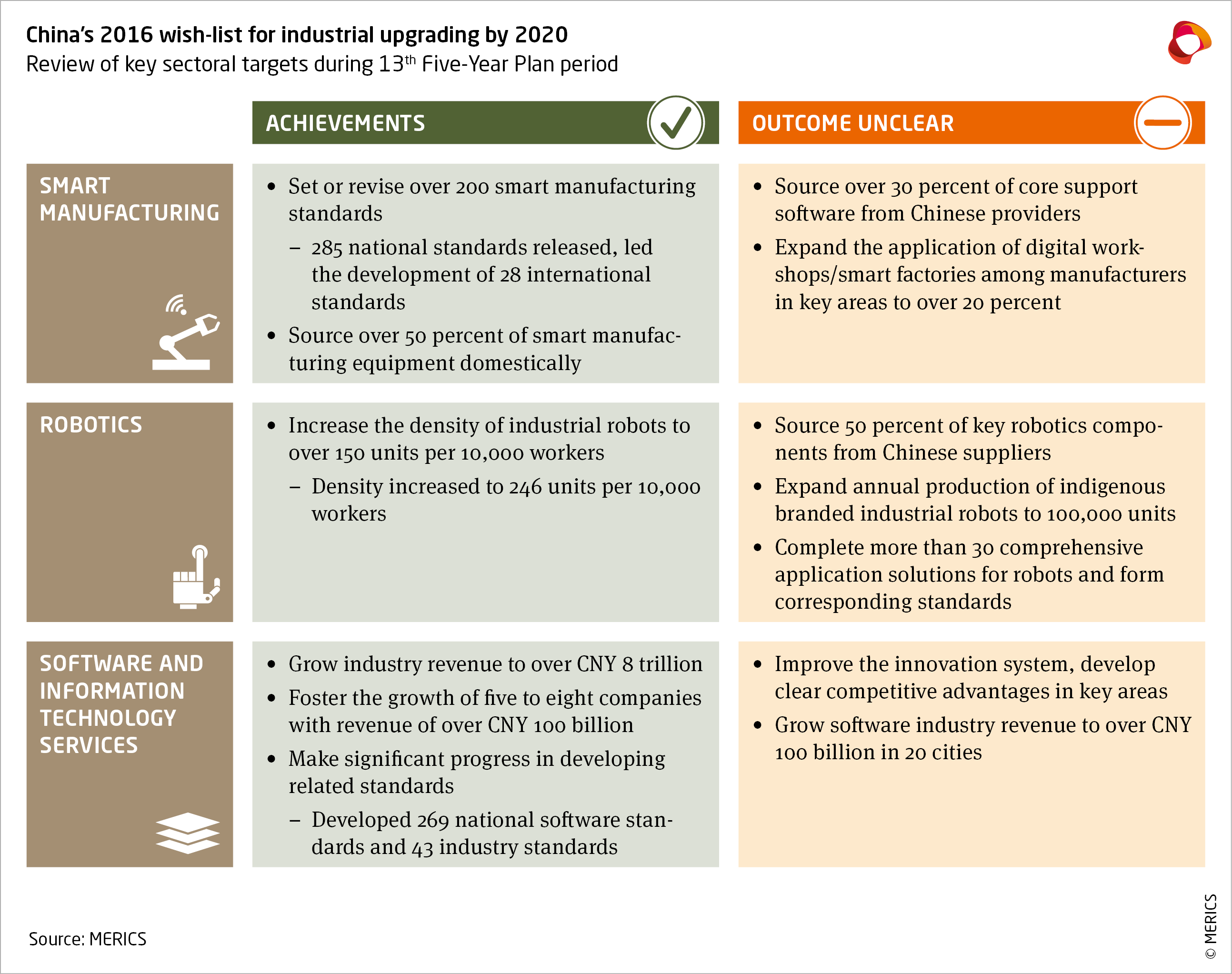 China's 2016 wish-list for industrial upgrading by 2020
Review of key sectoral targets during 13$^{th}$ Five-Year Plan period

| | ACHIEVEMENTS | OUTCOME UNCLEAR |
|---|---|---|
| SMART MANUFACTURING | • Set or revise over 200 smart manufacturing standards – 285 national standards released, led the development of 28 international standards • Source over 50 percent of smart manufacturing equipment domestically | • Source over 30 percent of core support software from Chinese providers • Expand the application of digital workshops/smart factories among manufacturers in key areas to over 20 percent |
| ROBOTICS | • Increase the density of industrial robots to over 150 units per 10,000 workers – Density increased to 246 units per 10,000 workers | • Source 50 percent of key robotics components from Chinese suppliers • Expand annual production of indigenous branded industrial robots to 100,000 units • Complete more than 30 comprehensive application solutions for robots and form corresponding standards |
| SOFTWARE AND INFORMATION TECHNOLOGY SERVICES | • Grow industry revenue to over CNY 8 trillion • Foster the growth of five to eight companies with revenue of over CNY 100 billion • Make significant progress in developing related standards – Developed 269 national software standards and 43 industry standards | • Improve the innovation system, develop clear competitive advantages in key areas • Grow software industry revenue to over CNY 100 billion in 20 cities |

Source: MERICS

© MERICS