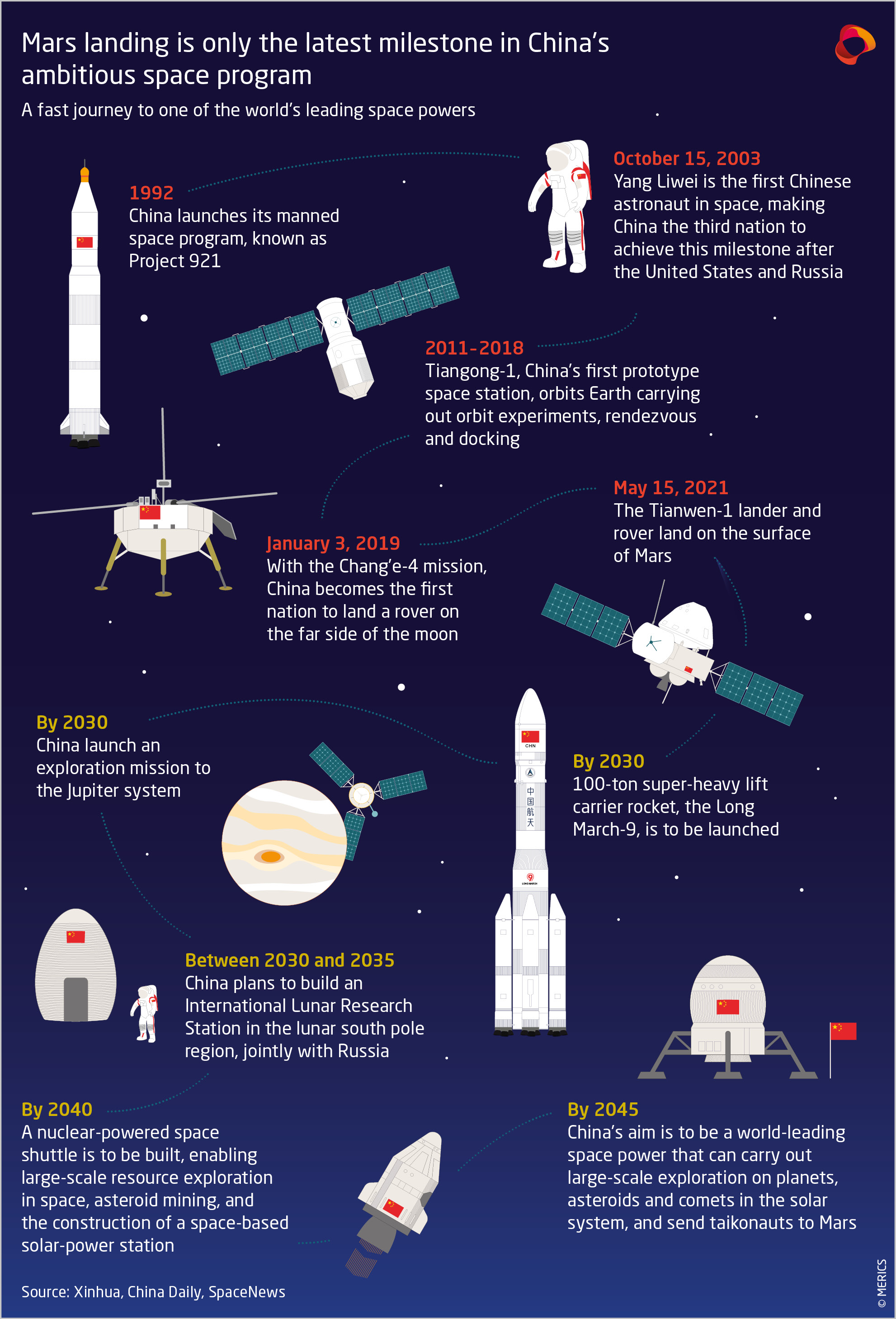 Mars landing is only the latest milestone in China's ambitious space program

A fast journey to one of the world's leading space powers

1992
China launches its manned space program, known as Project 921

October 15, 2003
Yang Liwei is the first Chinese astronaut in space, making China the third nation to achieve this milestone after the United States and Russia

2011-2018
Tiangong-1, China's first prototype space station, orbits Earth carrying out orbit experiments, rendezvous and docking

January 3, 2019
With the Chang'e-4 mission, China becomes the first nation to land a rover on the far side of the moon

May 15, 2021
The Tianwen-1 lander and rover land on the surface of Mars

By 2030
China launch an exploration mission to the Jupiter system

CHN

中国航天

LONG MARCH

By 2030
100-ton super-heavy lift carrier rocket, the Long March-9, is to be launched

Between 2030 and 2035
China plans to build an International Lunar Research Station in the lunar south pole region, jointly with Russia

By 2040
A nuclear-powered space shuttle is to be built, enabling large-scale resource exploration in space, asteroid mining, and the construction of a space-based solar-power station

By 2045
China's aim is to be a world-leading space power that can carry out large-scale exploration on planets, asteroids and comets in the solar system, and send taikonauts to Mars

Source: Xinhua, China Daily, SpaceNews

© MERICS